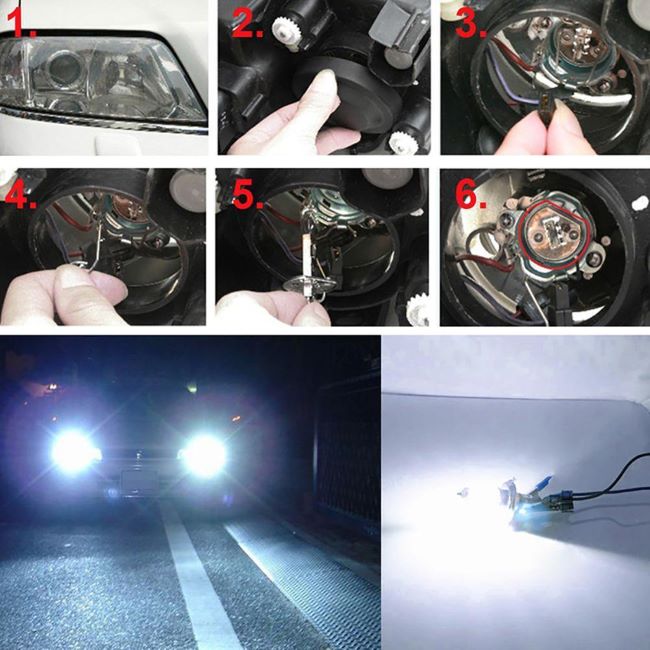 1.

2.

3.

4.

5.

6.